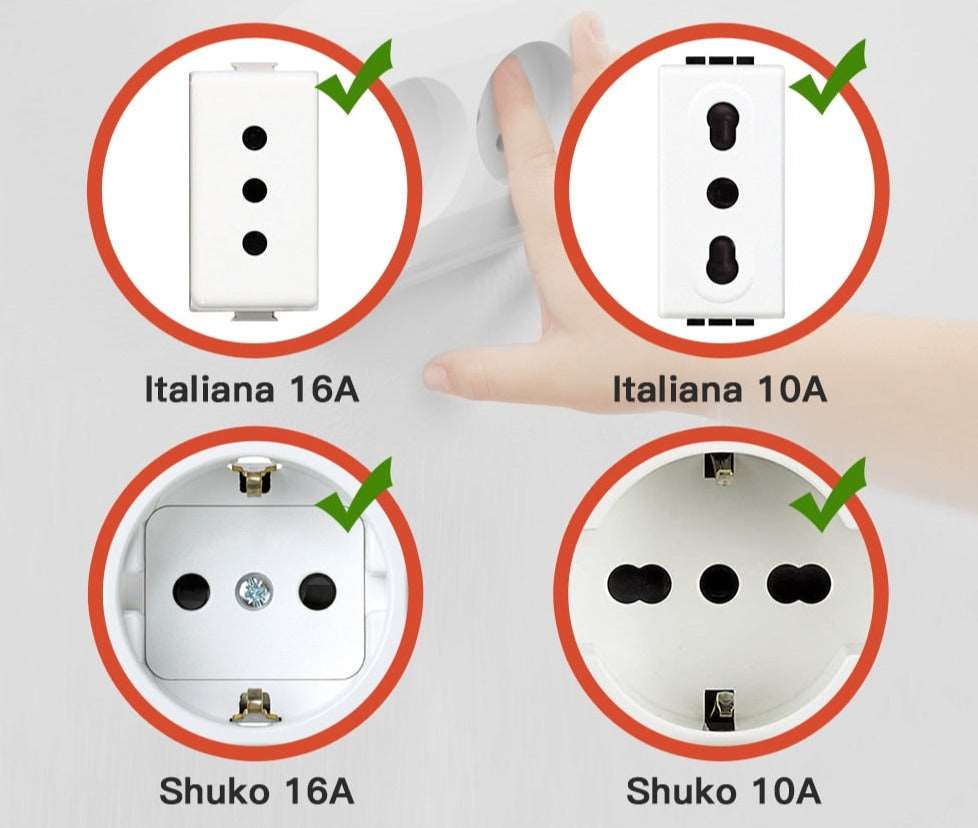 Italiana 16A

Italiana 10A

Shuko 16A

Shuko 10A