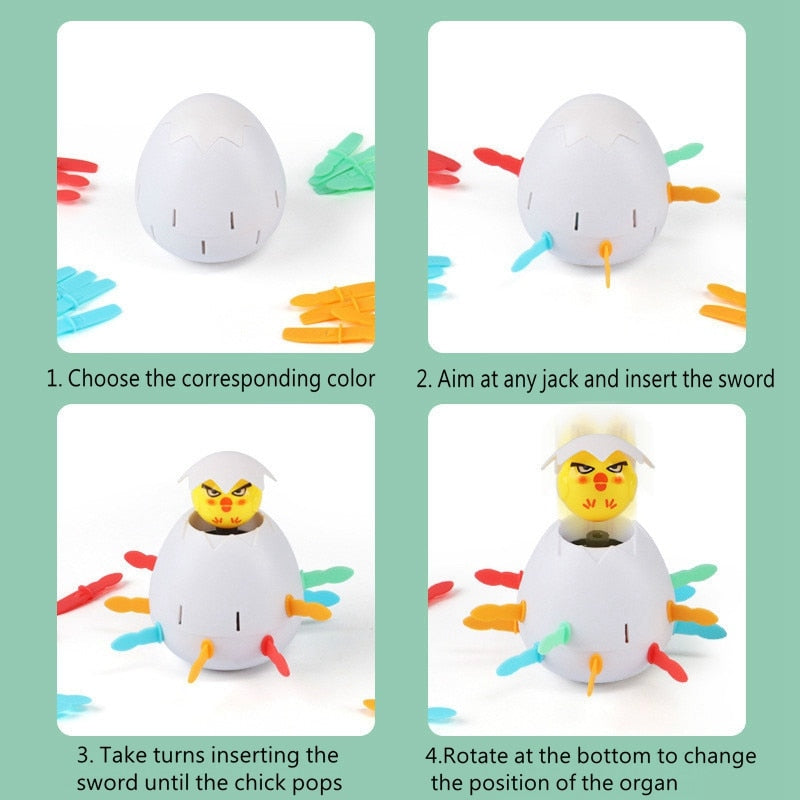 1. Choose the corresponding color

2. Aim at any jack and insert the sword

3. Take turns inserting the sword until the chick pops

4.Rotate at the bottom to change the position of the organ