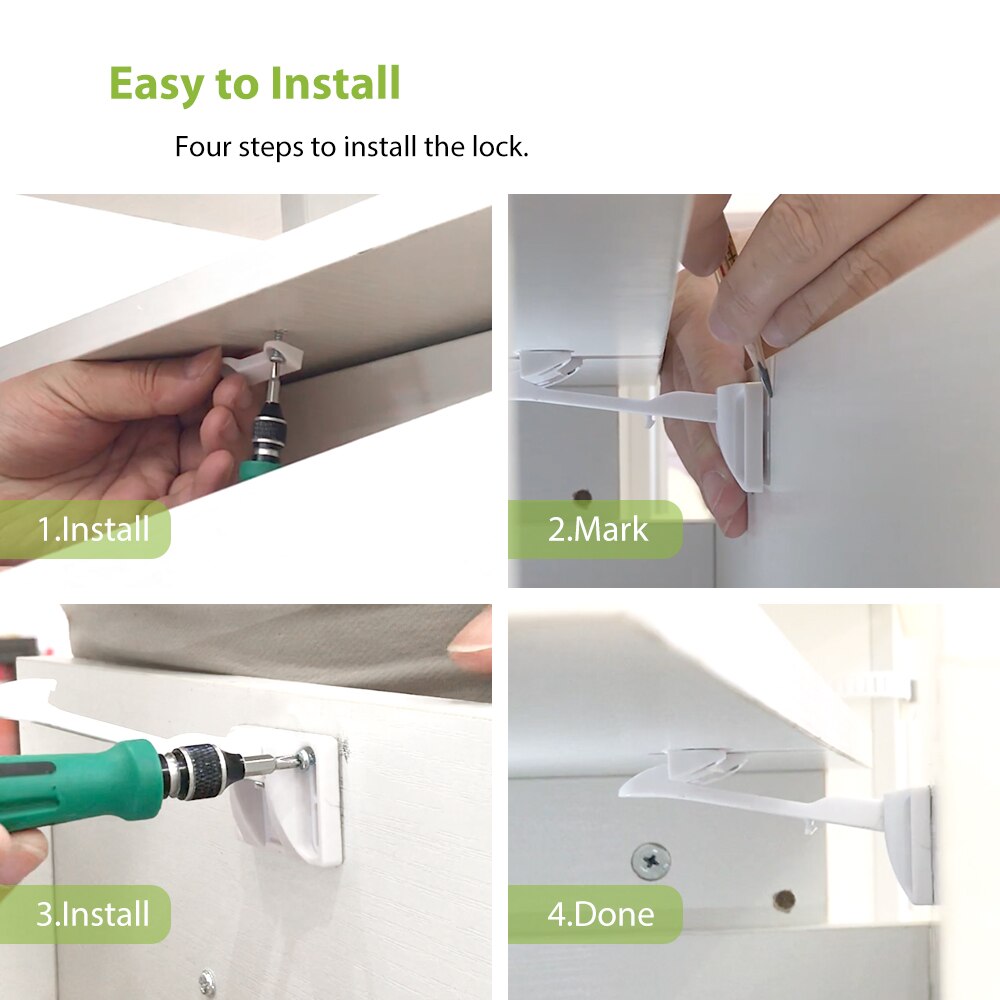 Easy to Install

Four steps to install the lock.

1.Install

2.Mark

3.Install

4.Done